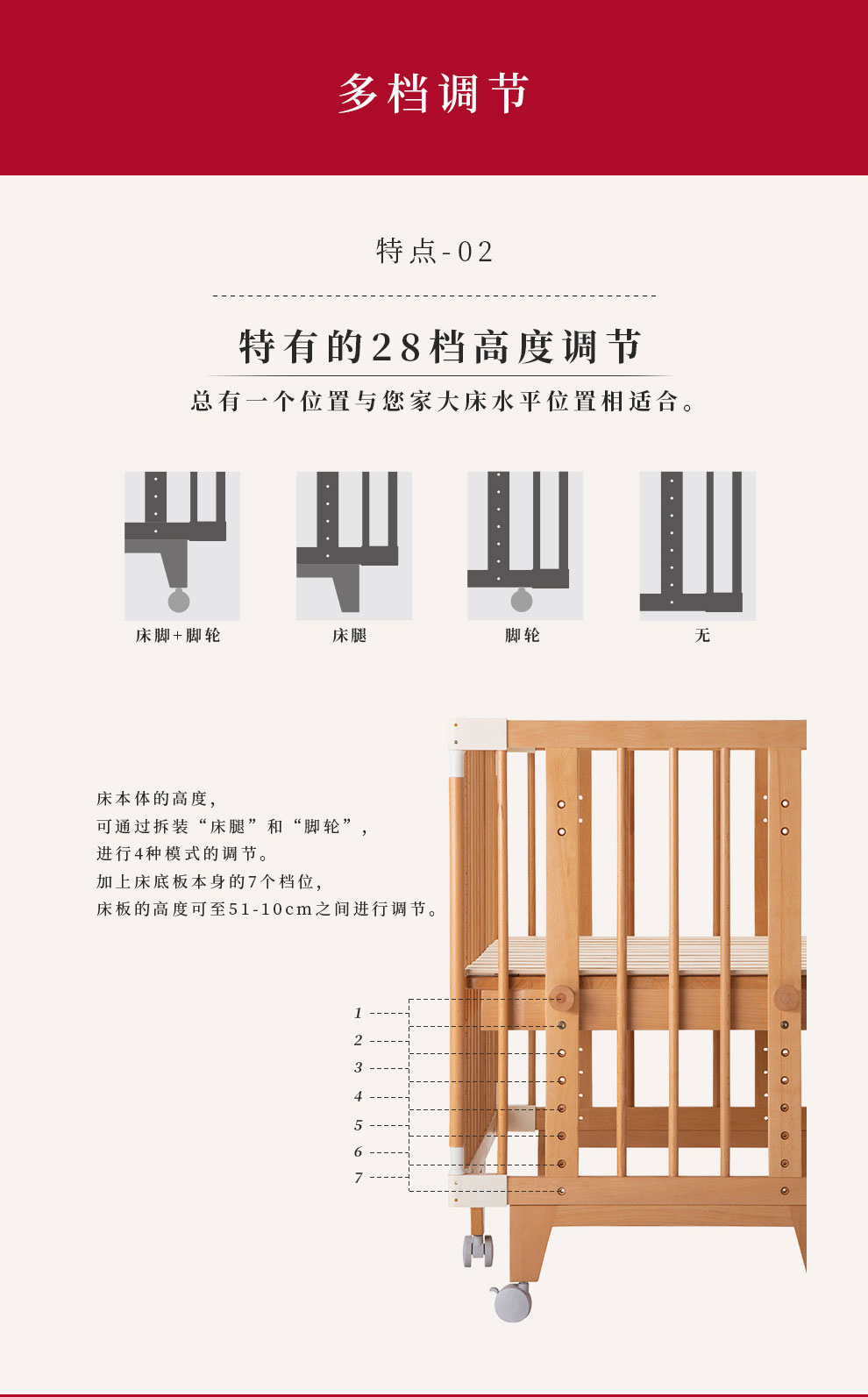 多档调节

特点-02

特有的28档高度调节

总有一个位置与您家大床水平位置相适合。

床脚+脚轮

床腿

脚轮

无

床本体的高度，
可通过拆装“床腿”和“脚轮”，
进行4种模式的调节。
加上床底板本身的7个档位，
床板的高度可至51-10cm之间进行调节。

1
2
3
4
5
6
7