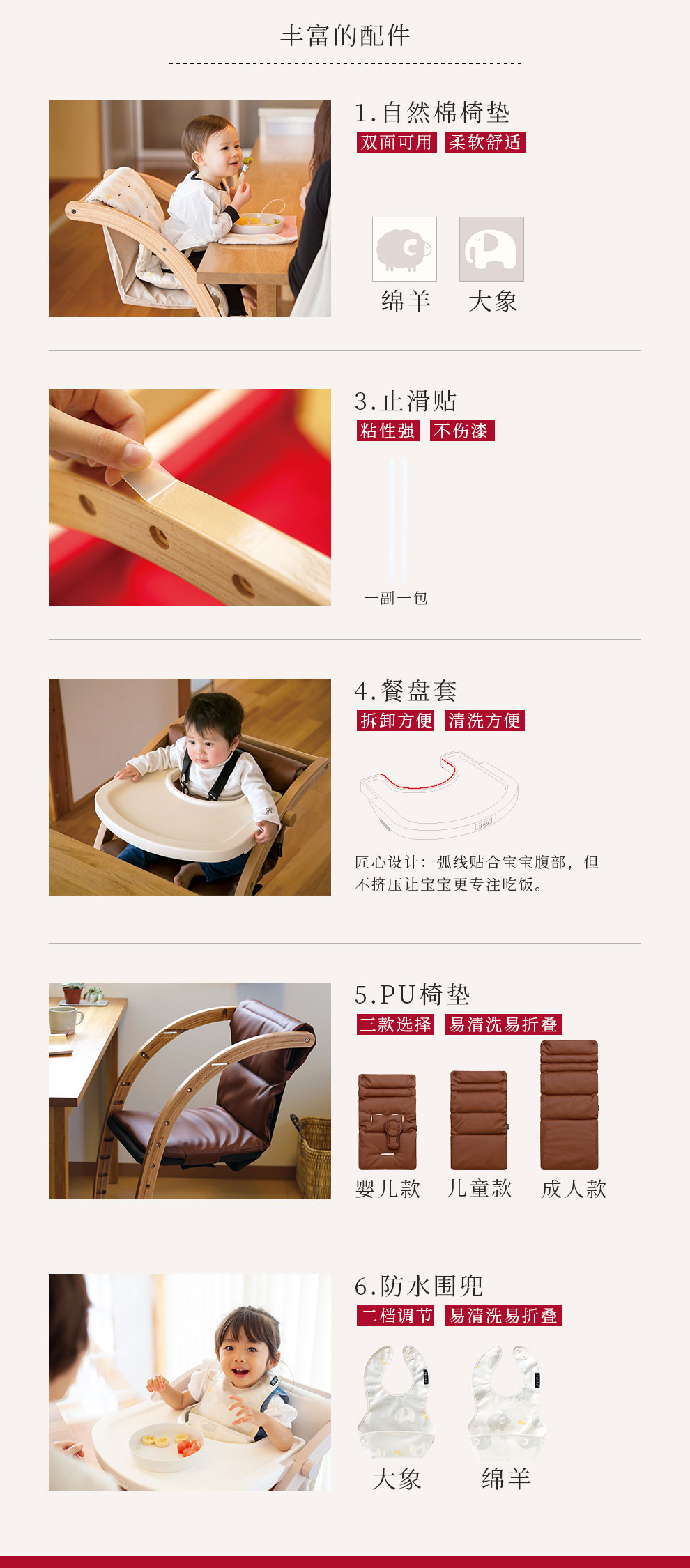 丰富的配件

1.自然棉椅垫
双面可用 柔软舒适

绵羊 大象

3.止滑贴
粘性强 不伤漆

一副一包

4.餐盘套
拆卸方便 清洗方便

匠心设计：弧线贴合宝宝腹部，但不挤压让宝宝更专注吃饭。

5.PU椅垫
三款选择 易清洗易折叠

婴儿款 儿童款 成人款

6.防水围兜
二档调节 易清洗易折叠

大象 绵羊